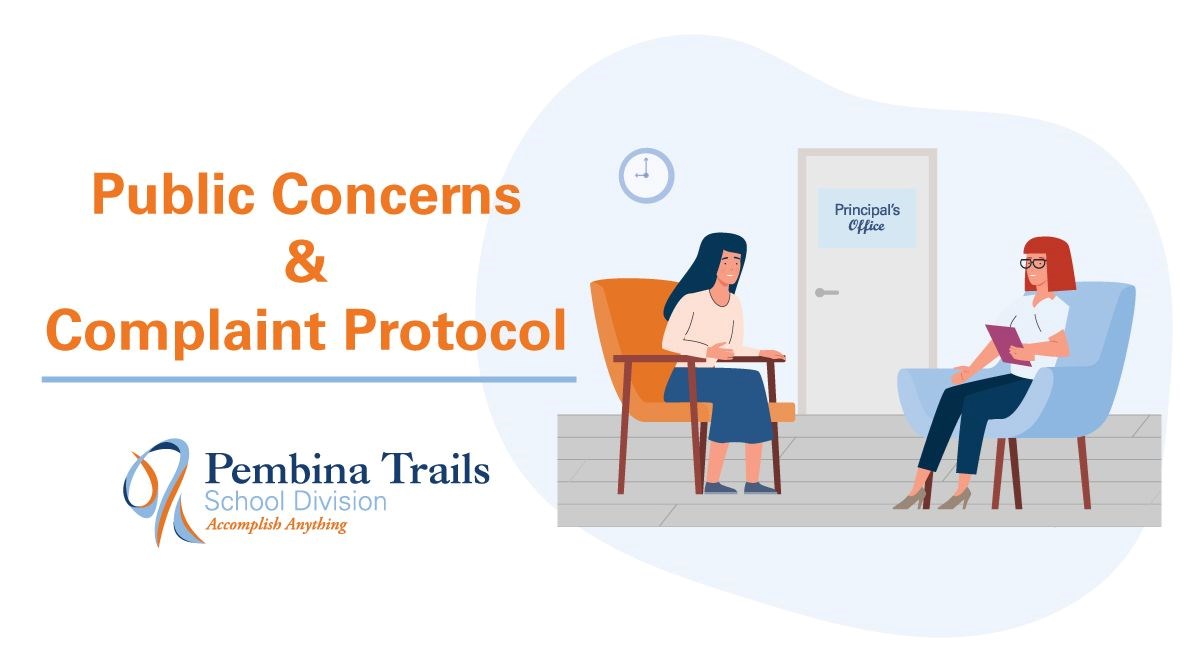 Public Concerns
&
Complaint Protocol

Pembina Trails
School Division
Accomplish Anything

Principal's
Office